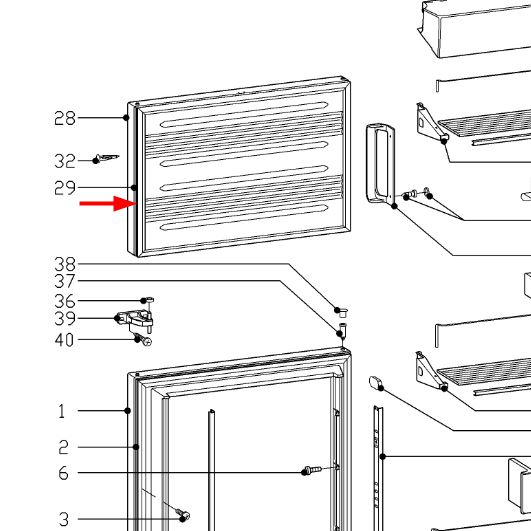 28
32
29
38
37
36
39
40
1
2
6
3