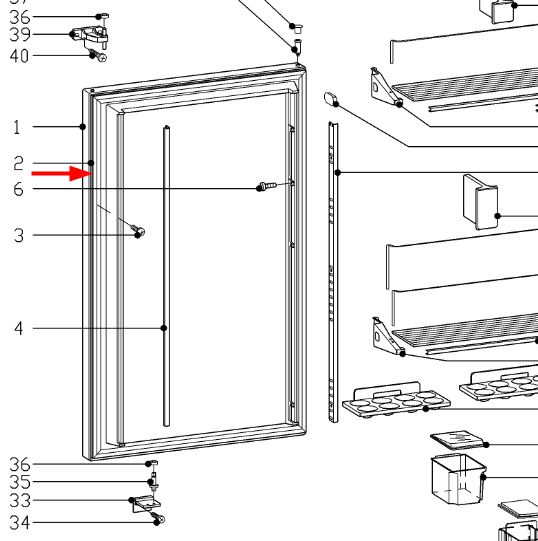 36
39
40
1
2
6
3
4
36
35
33
34