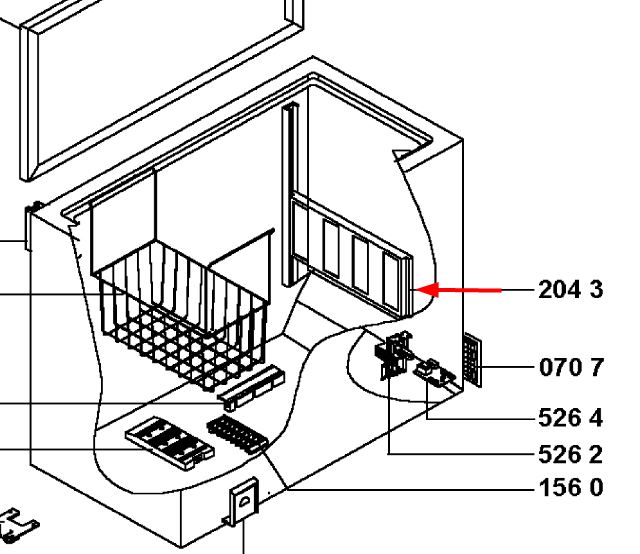 204 3
070 7
526 4
526 2
156 0