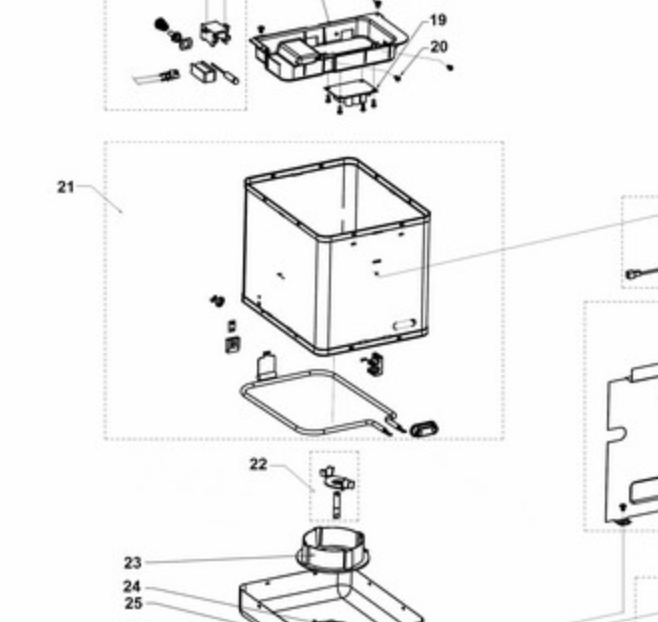 19
20
21
22
23
24
25