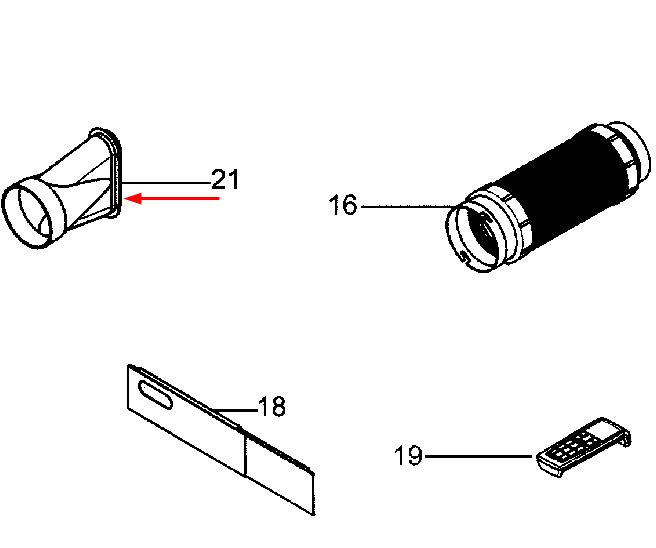 21

16

18

19