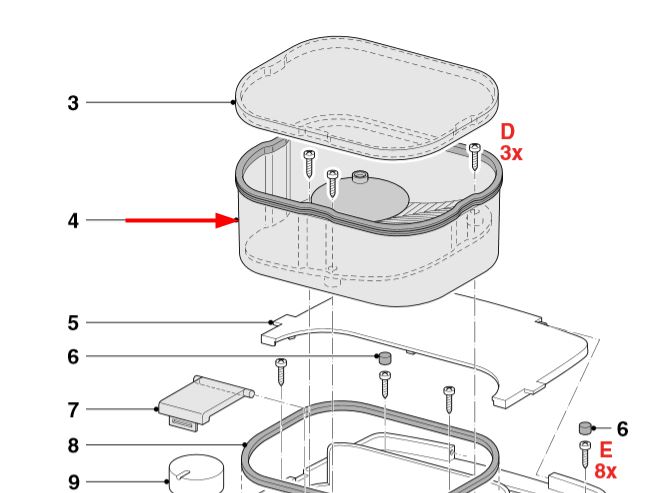 3

D
3x

4

5

6

7

8

9

6

E
8x