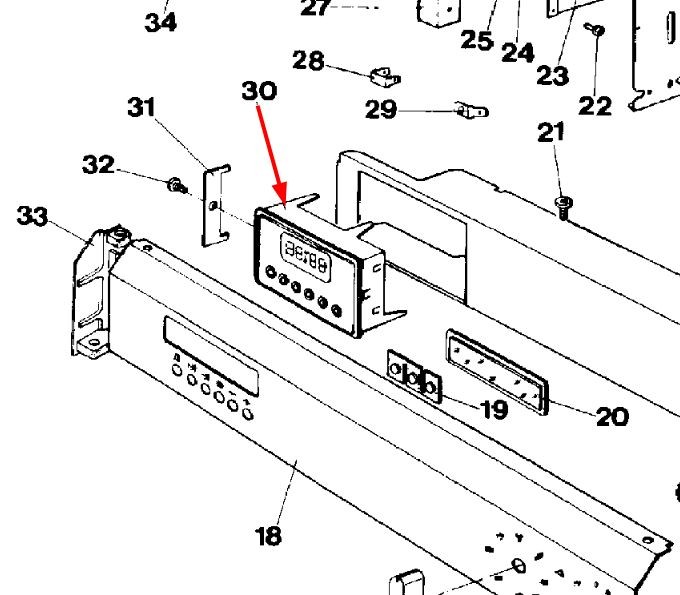 34
27
25
24
23
22
28
30
31
29
21
32
33
19
20
18