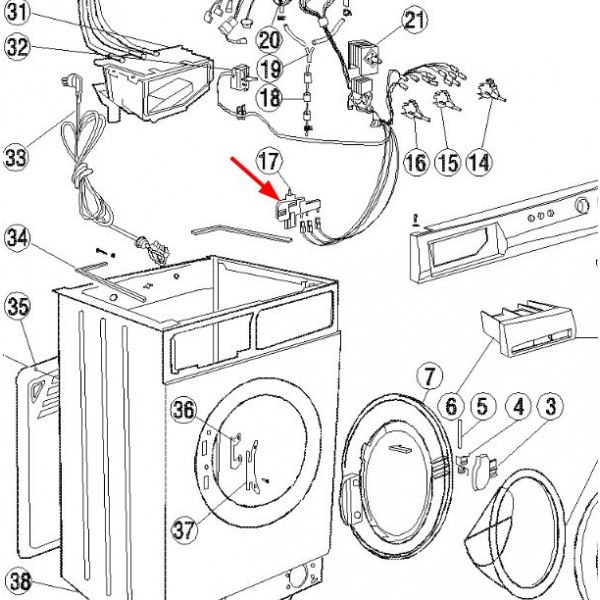 31
32
20
21
19
18
33
17
16
15
14
34
35
7
6
5
4
3
36
37
38