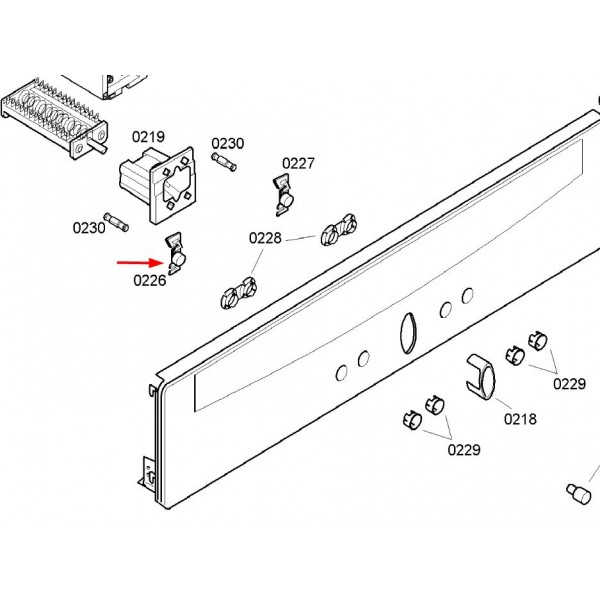 0219
0230
0227
0230
0228
0226
0229
0218
0229