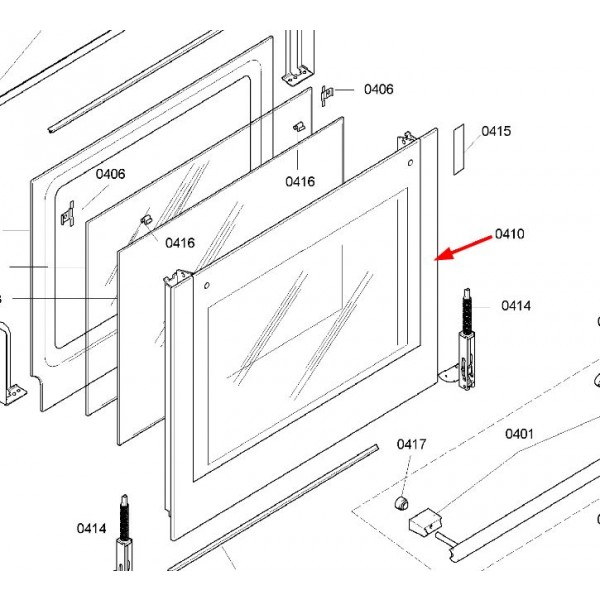 0406
0415
0406
0416
0416
0410
0414
0417
0401
0414