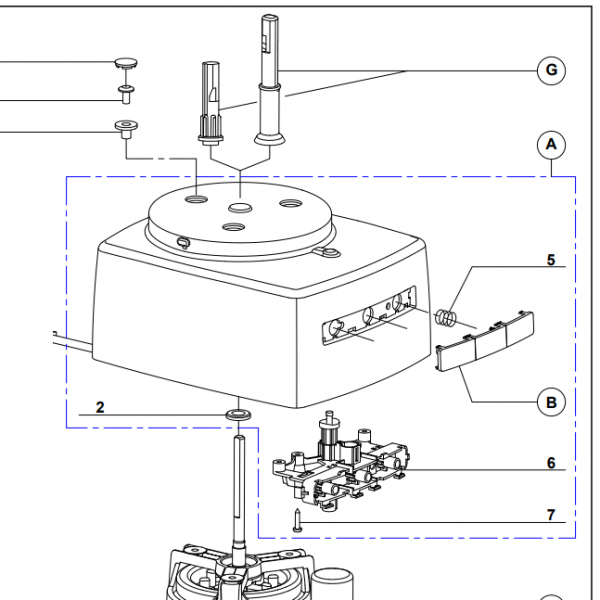 G
A
5
B
2
6
7