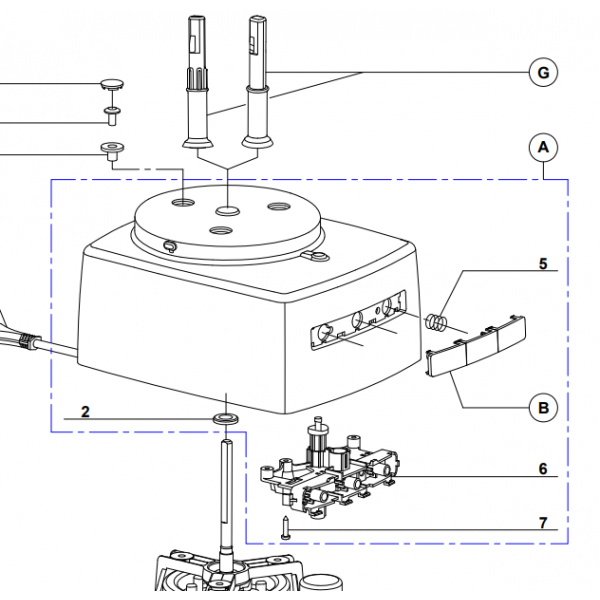 G

A

5

B

2

6

7