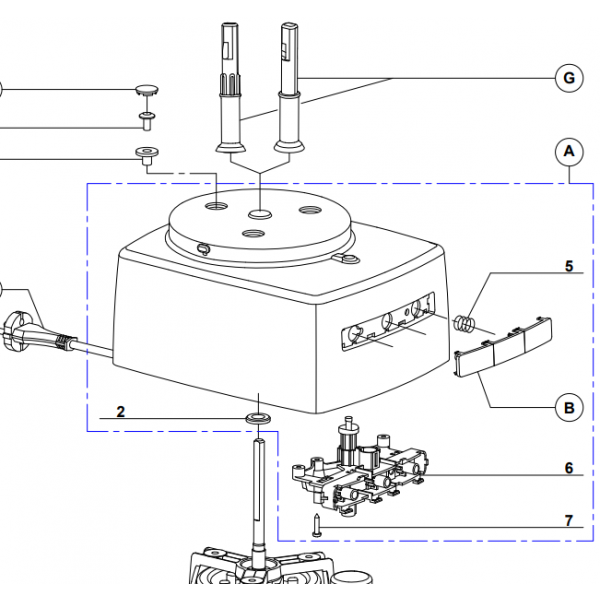 G
A
5
B
2
6
7