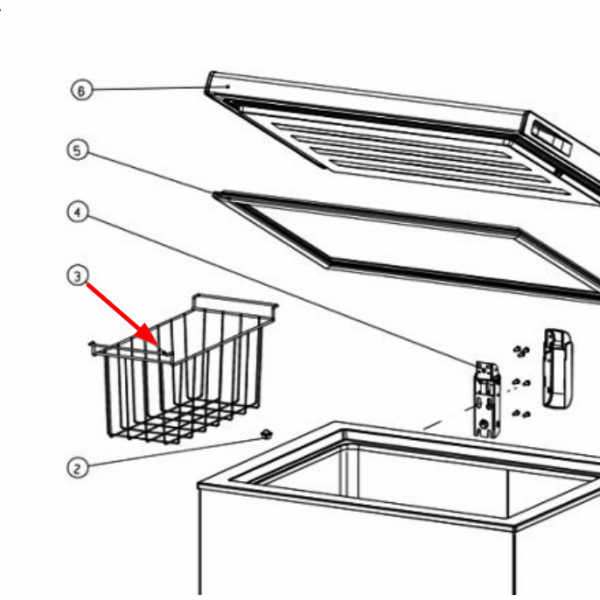 6
5
4
3
2