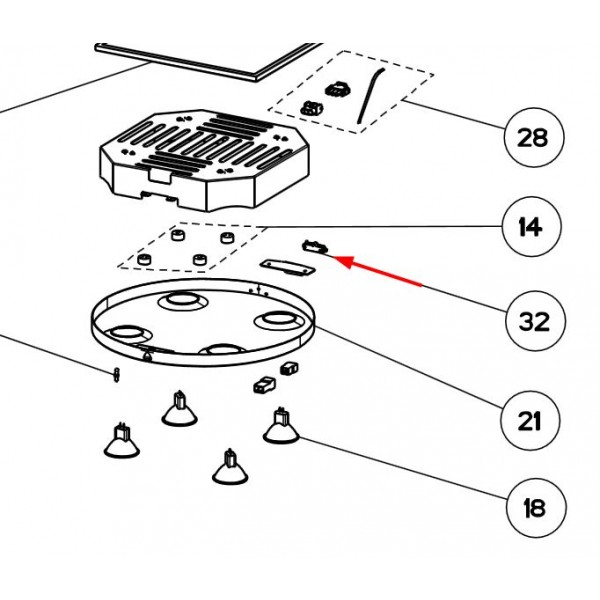 28

14

32

21

18