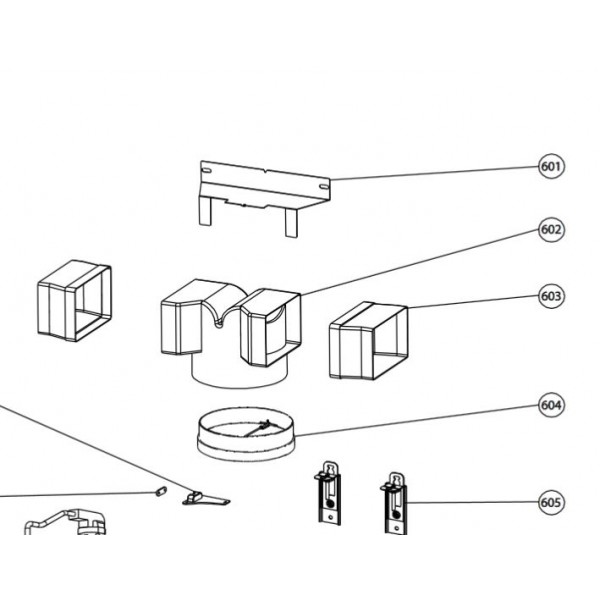 601
602
603
604
605