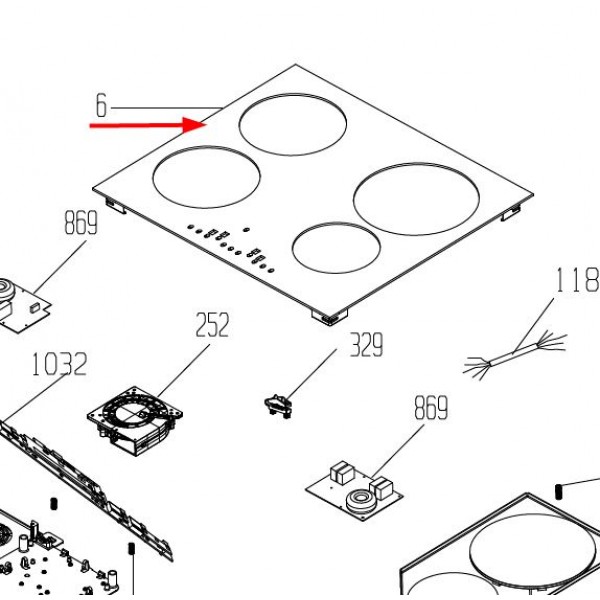 6
869
118
252
329
1032
869