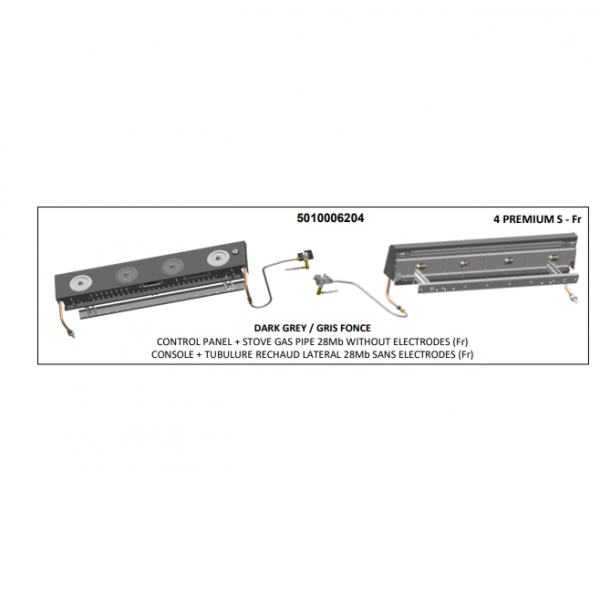 5010006204

4 PREMIUM S - Fr

DARK GREY / GRIS FONCE
CONTROL PANEL + STOVE GAS PIPE 28Mb WITHOUT ELECTRODES (Fr)
CONSOLE + TUBULURE RECHAUD LATERAL 28Mb SANS ELECTRODES (Fr)