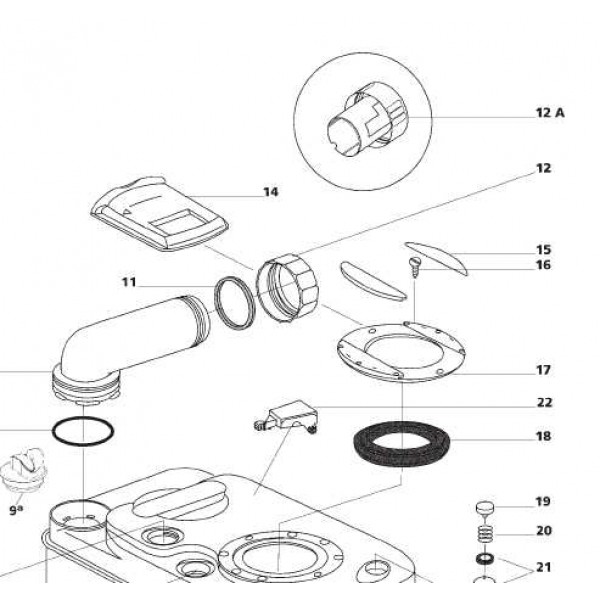 12 A

12

14

15

16

11

17

22

18

9a

19

20

21