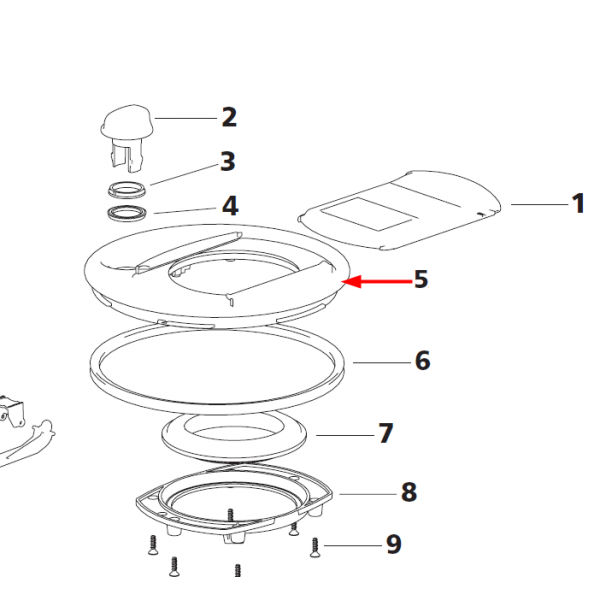 2
3
4
1
5
6
7
8
9