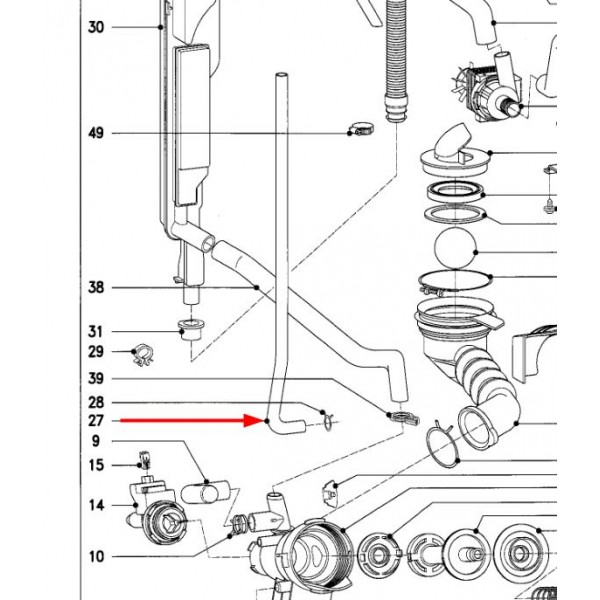 30
49
38
31
29
39
28
27
9
15
14
10