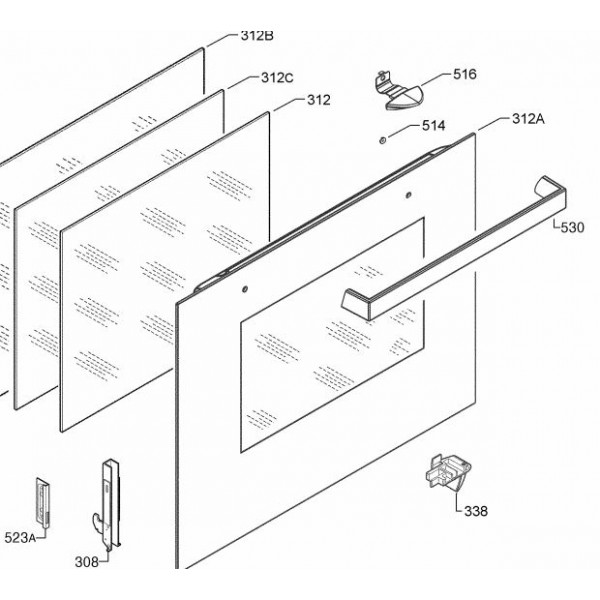 312B
312C
312
516
514
312A
530
338
523A
308