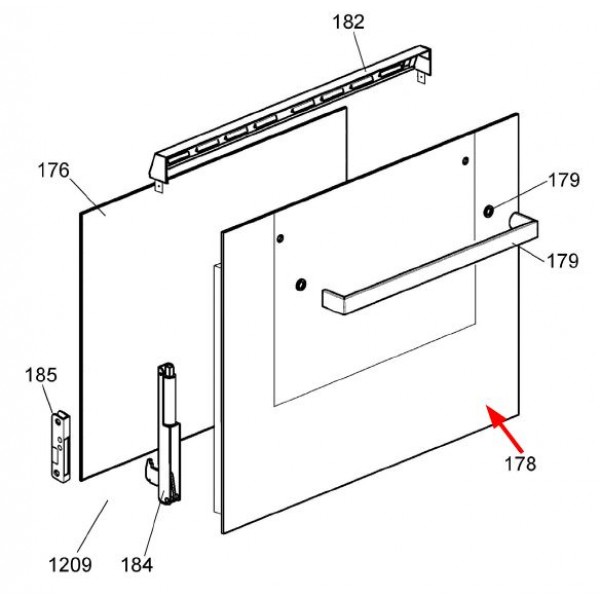 182

176

179

179

185

178

1209

184