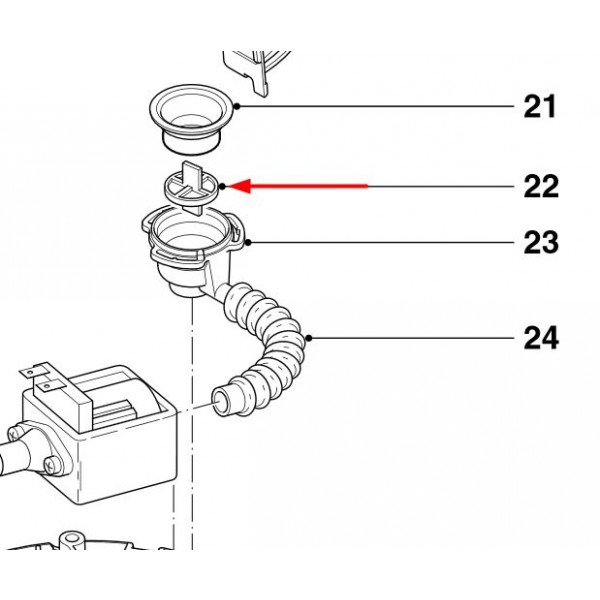 21

22

23

24