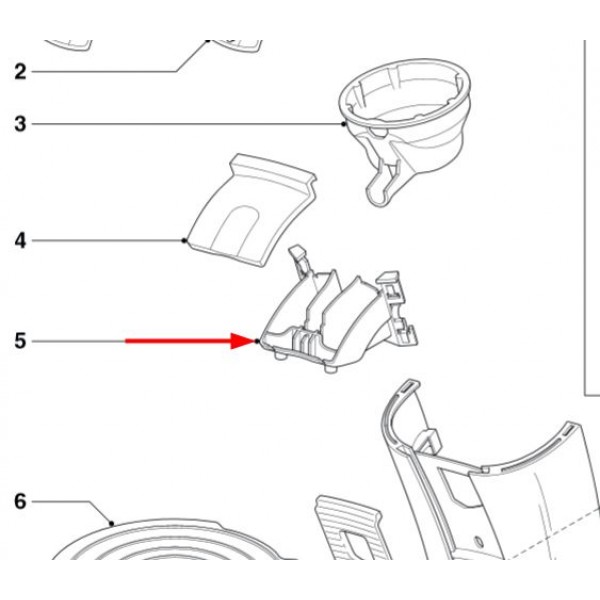 2
3
4
5
6