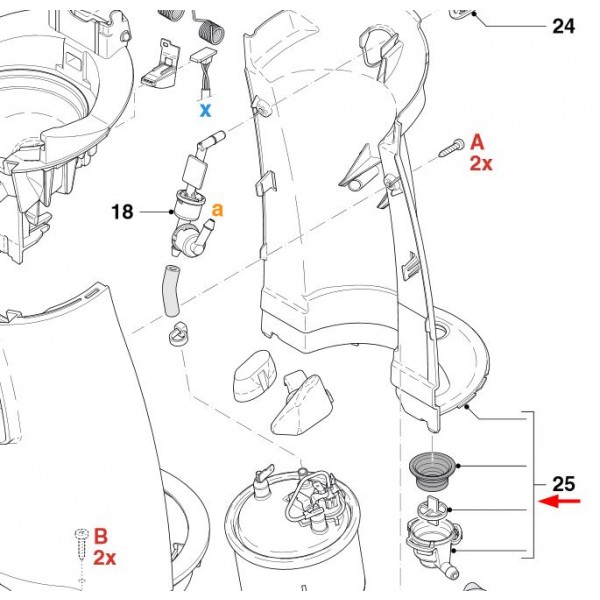 24

x

A
2x

18

a

25

B
2x