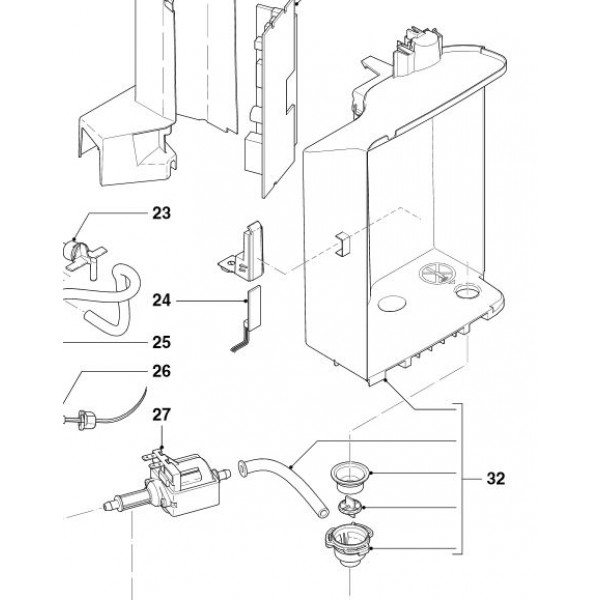 23
24
25
26
27
32