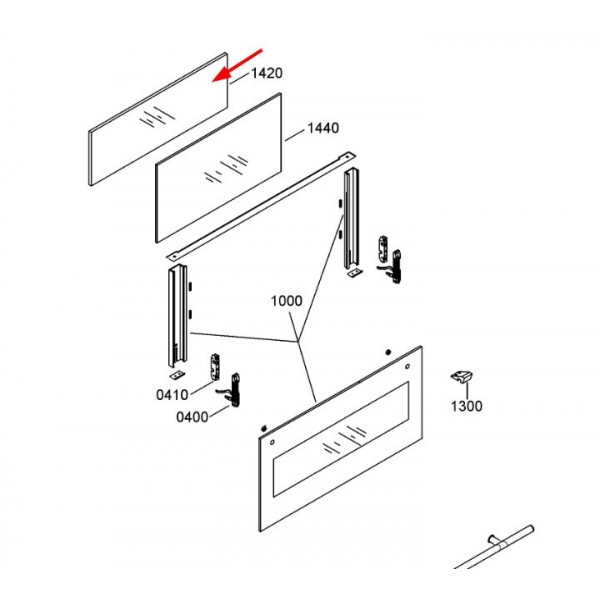 1420
1440
1000
0410
0400
1300