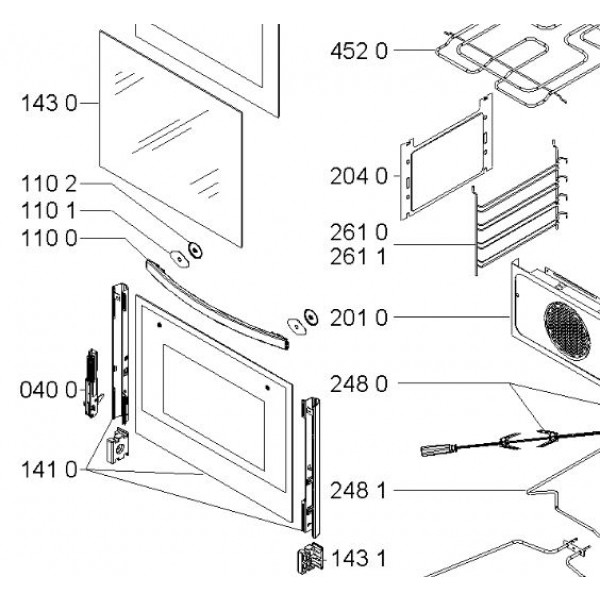 143 0
110 2
110 1
110 0
040 0
141 0
452 0
204 0
261 0
261 1
201 0
248 0
248 1
143 1