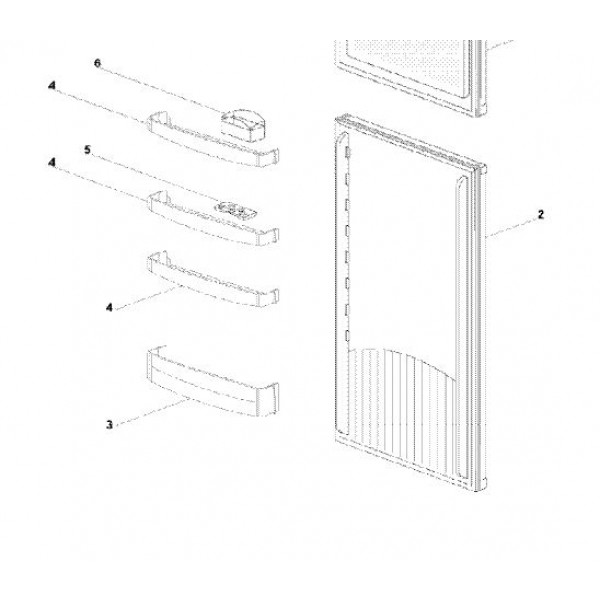 6
4
5
4
2
4
3