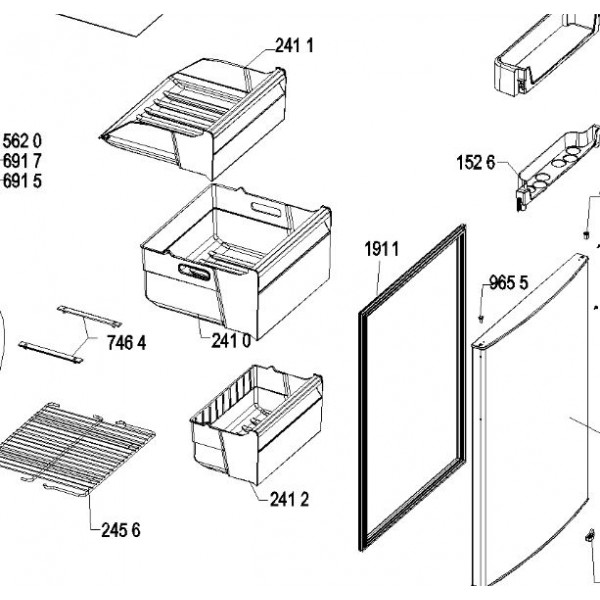 241 1

562 0
691 7
691 5

152 6

191 1

965 5

746 4

241 0

241 2

245 6