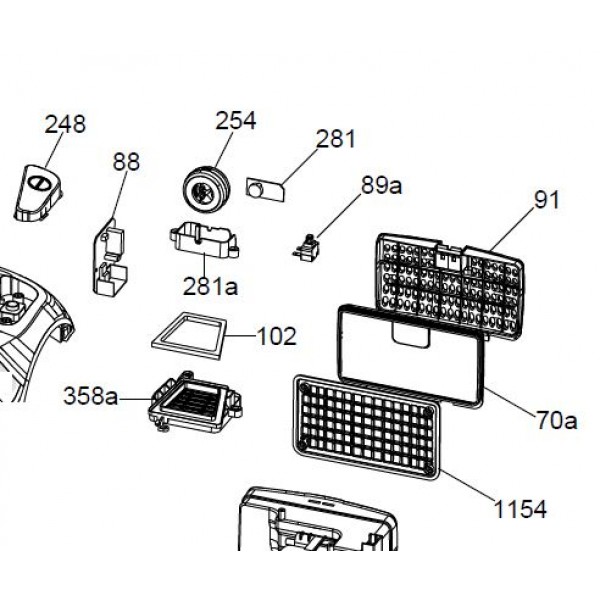 248
254
281
88
89a
91
281a
102
358a
70a
1154