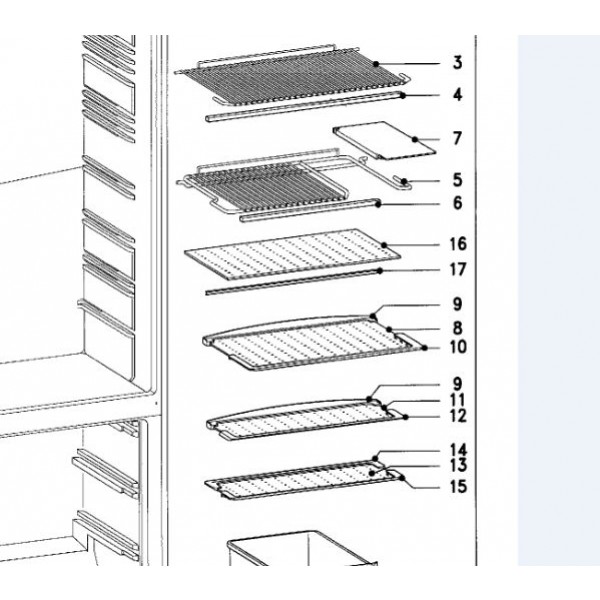 3
4
7
5
6
16
17
9
8
10
9
11
12
14
13
15