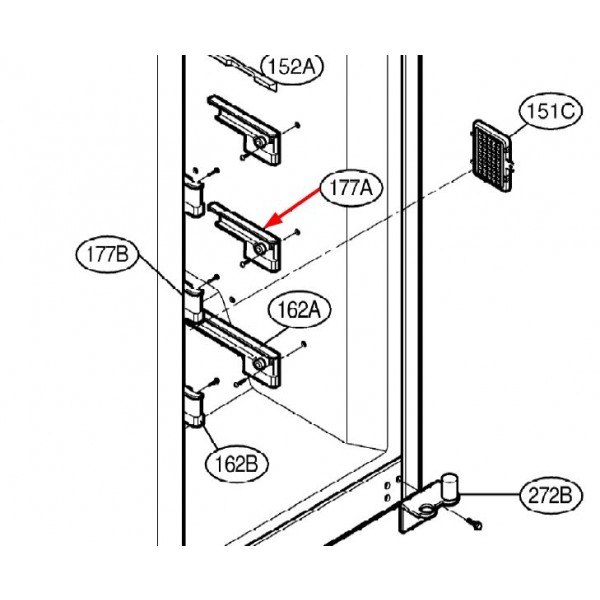 152A

151C

177A

177B

162A

162B

272B