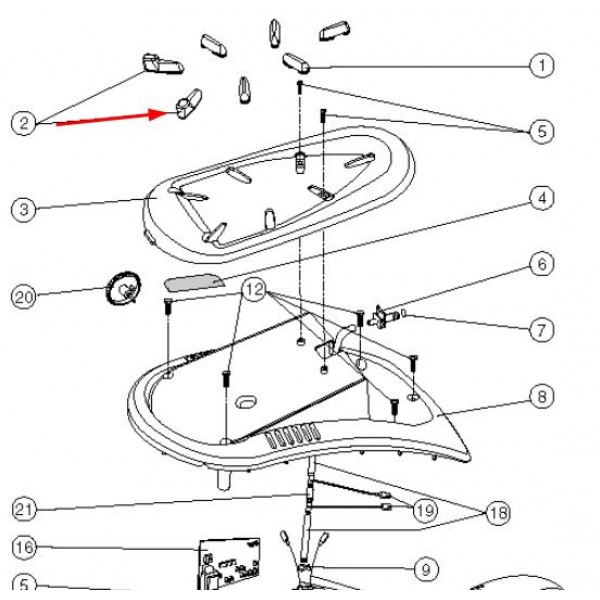 1
2
5
3
4
6
20
12
7
8
21
19
18
16
9
5