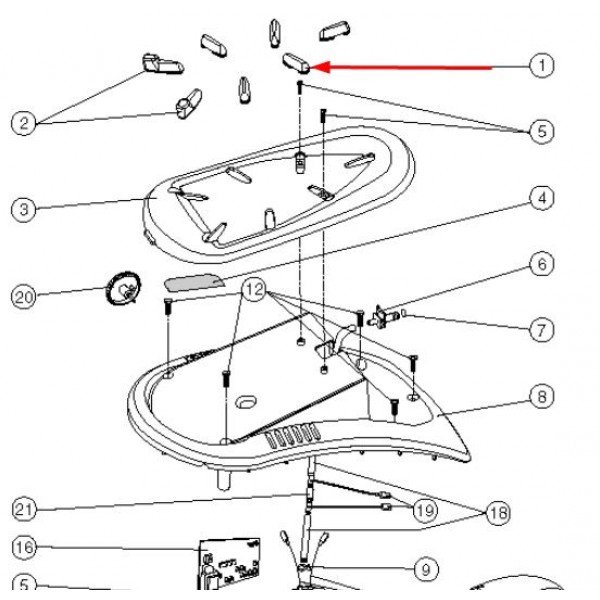 1
2
5
3
4
6
20
12
7
8
21
19
18
16
9
5