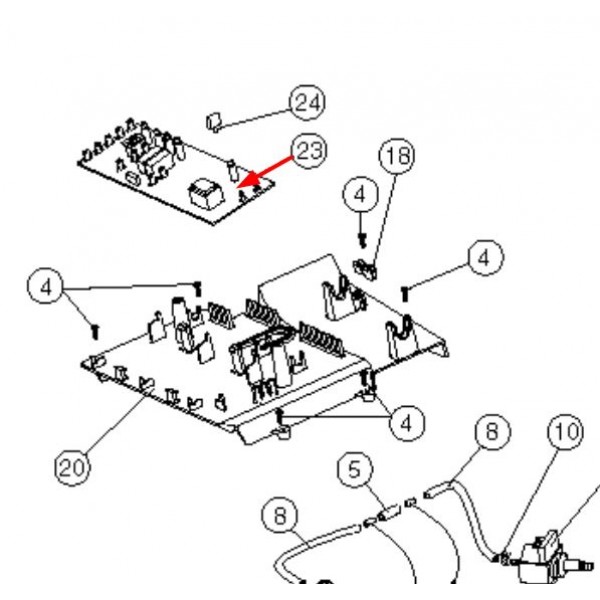 24
23
18
4
4
4
4
20
8
10
5
8