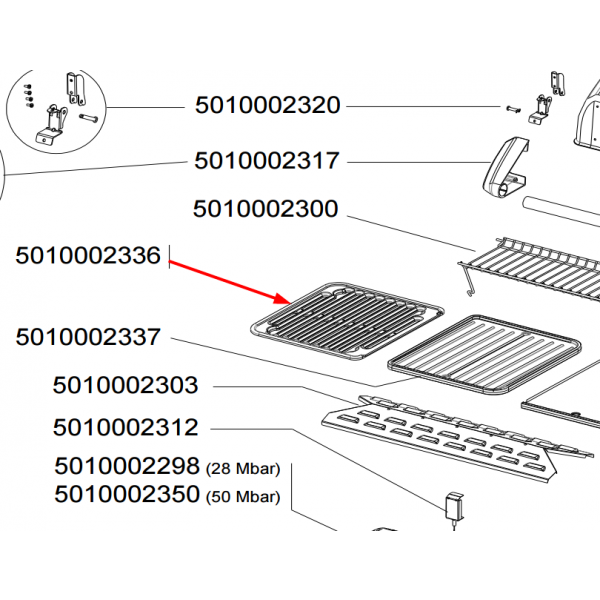 5010002320
5010002317
5010002300
5010002336
5010002337
5010002303
5010002312
5010002298 (28 Mbar)
5010002350 (50 Mbar)