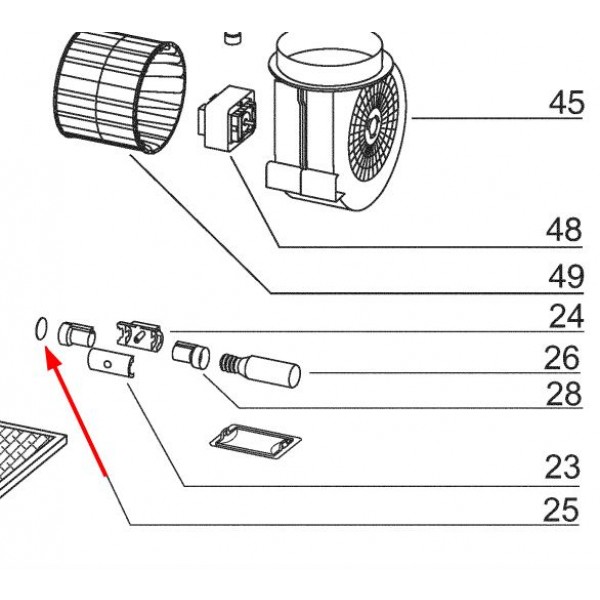 45
48
49
24
26
28
23
25