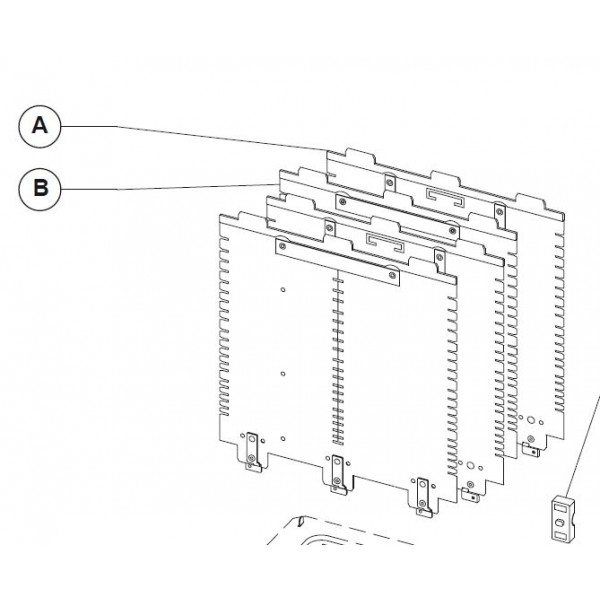 A

B