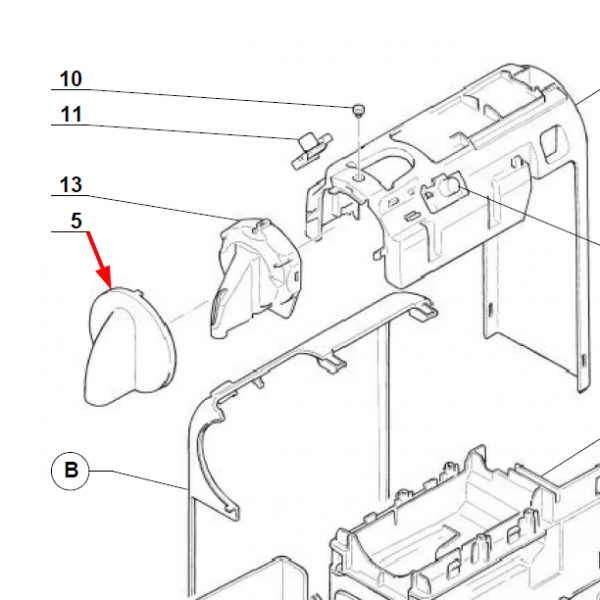 10
11
13
5
B