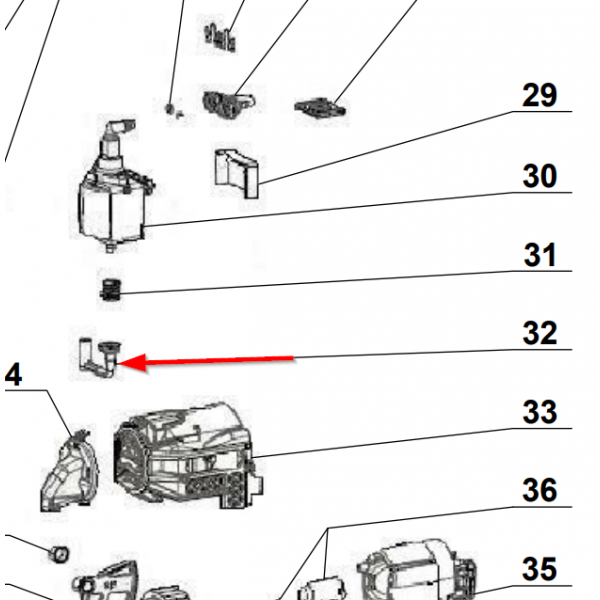 29
30
31
32
4
33
36
35