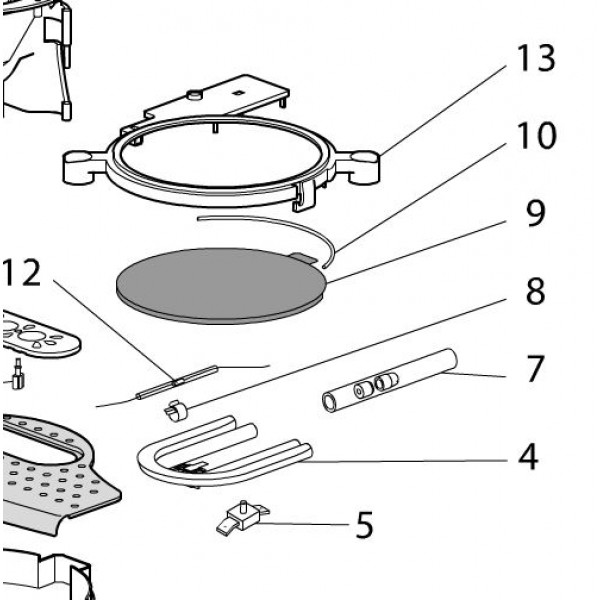 13
10
9
12
8
7
4
5