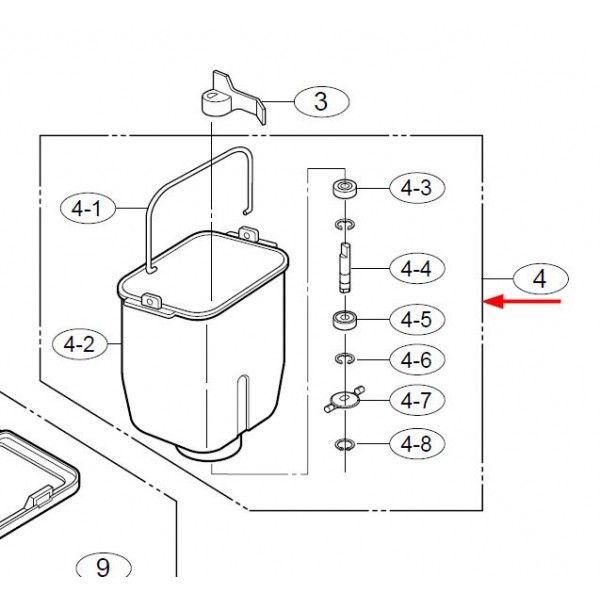 3

4-1

4-3

4-4

4

4-5

4-2

4-6

4-7

4-8

9