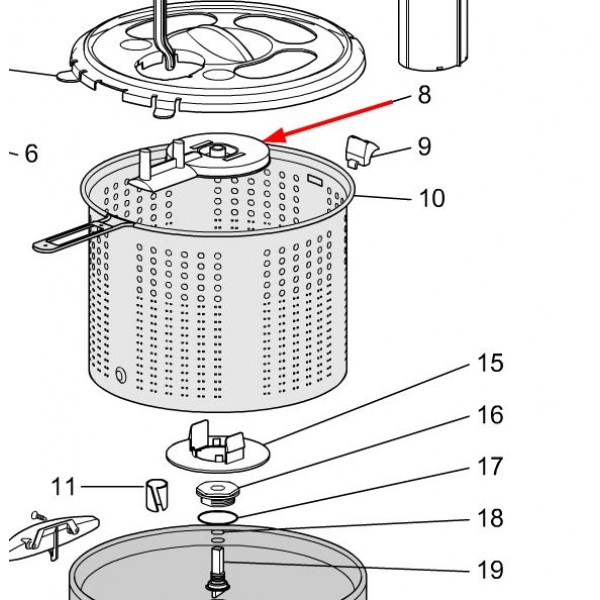 8
6
9
10
15
16
17
11
18
19