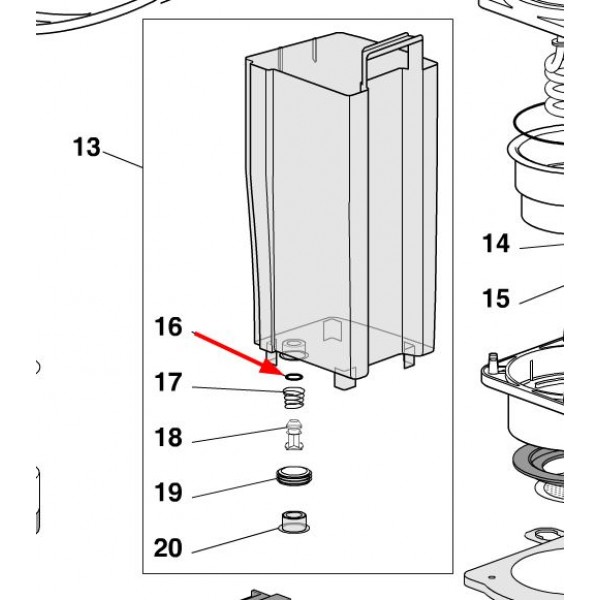 13
14
15
16
17
18
19
20