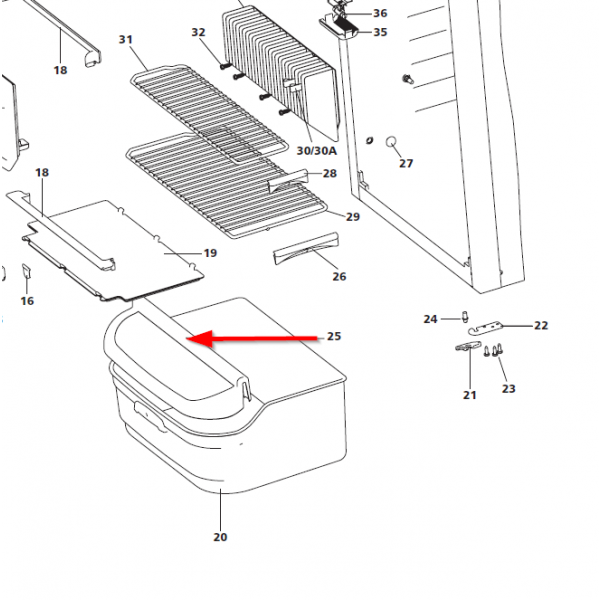 36
35
32
31
18
30/30A
27
18
28
29
19
26
16
24
22
25
21
23
20