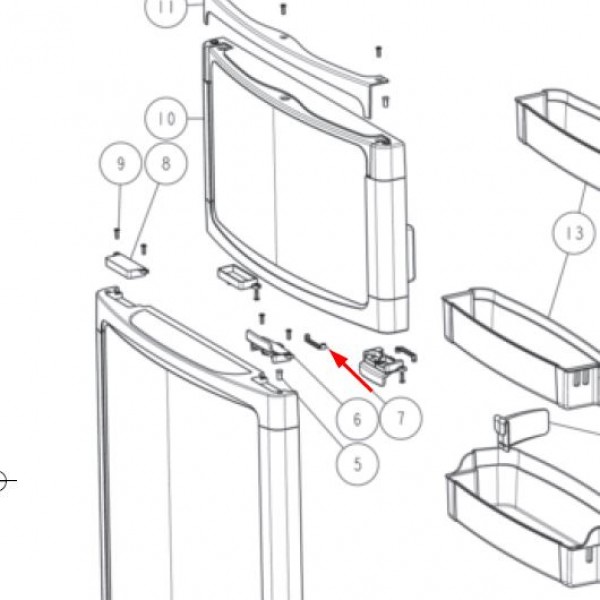 11
10
9
8
13
6
7
5