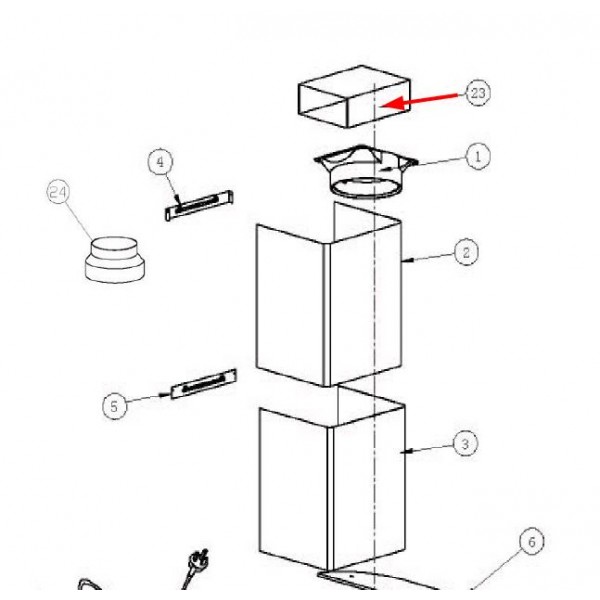 23
1
4
24
2
5
3
6