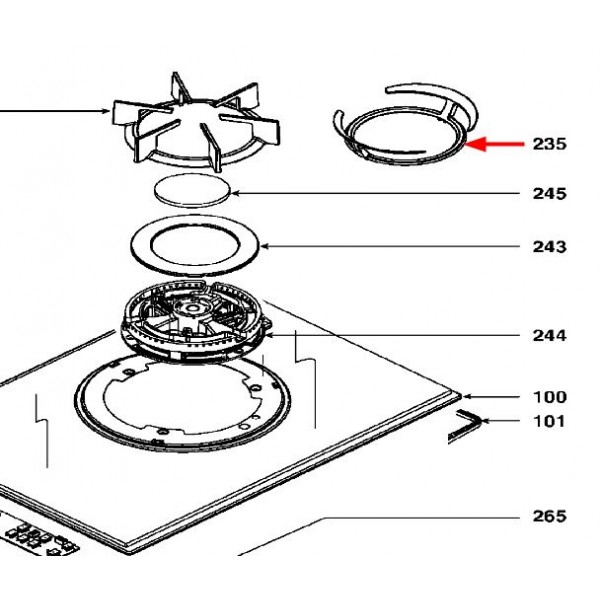 235
245
243
244
100
101
265